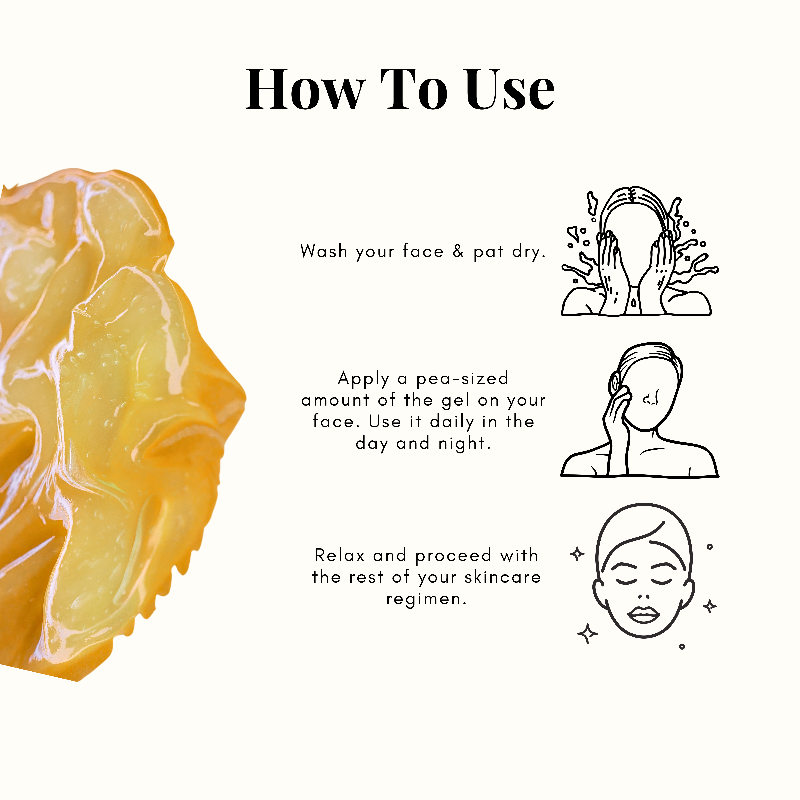 How To Use

Wash your face & pat dry.

Apply a pea-sized amount of the gel on your face. Use it daily in the day and night.

Relax and proceed with the rest of your skincare regimen.