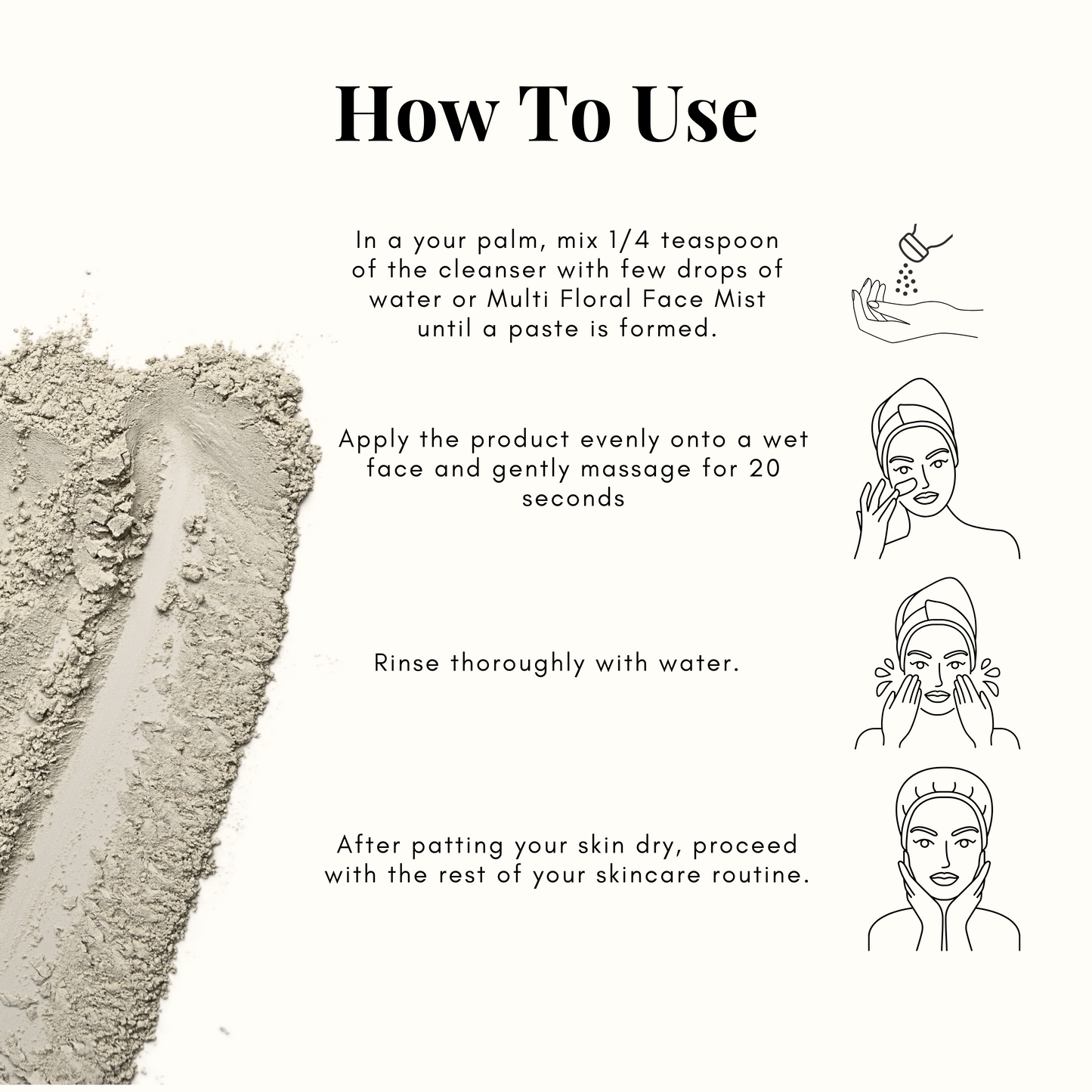 How To Use

In a your palm, mix 1/4 teaspoon of the cleanser with few drops of water or Multi Floral Face Mist until a paste is formed.

Apply the product evenly onto a wet face and gently massage for 20 seconds

Rinse thoroughly with water.

After patting your skin dry, proceed with the rest of your skincare routine.