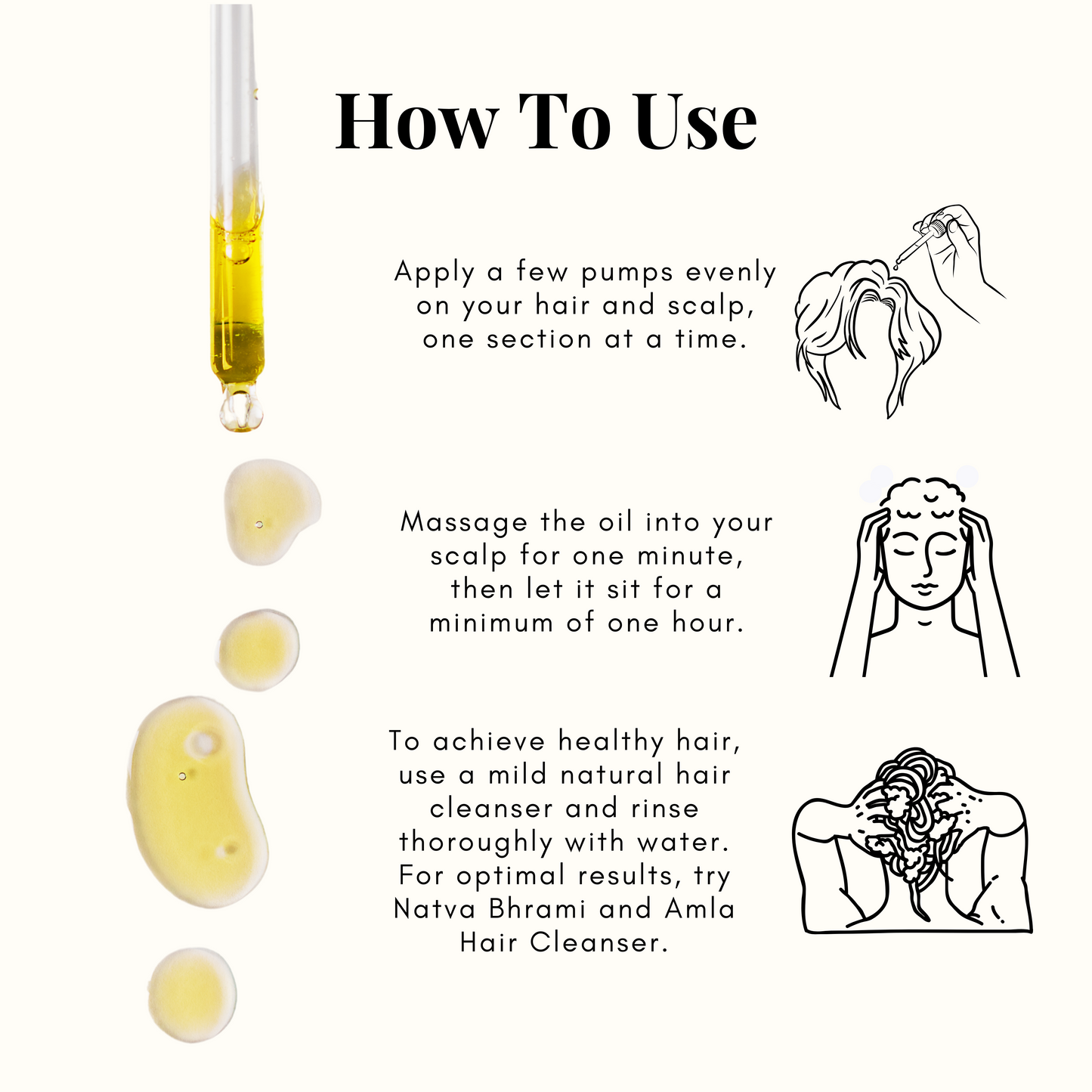 How To Use

Apply a few pumps evenly on your hair and scalp, one section at a time.

Massage the oil into your scalp for one minute, then let it sit for a minimum of one hour.

To achieve healthy hair, use a mild natural hair cleanser and rinse thoroughly with water. For optimal results, try Natva Bhrami and Amla Hair Cleanser.