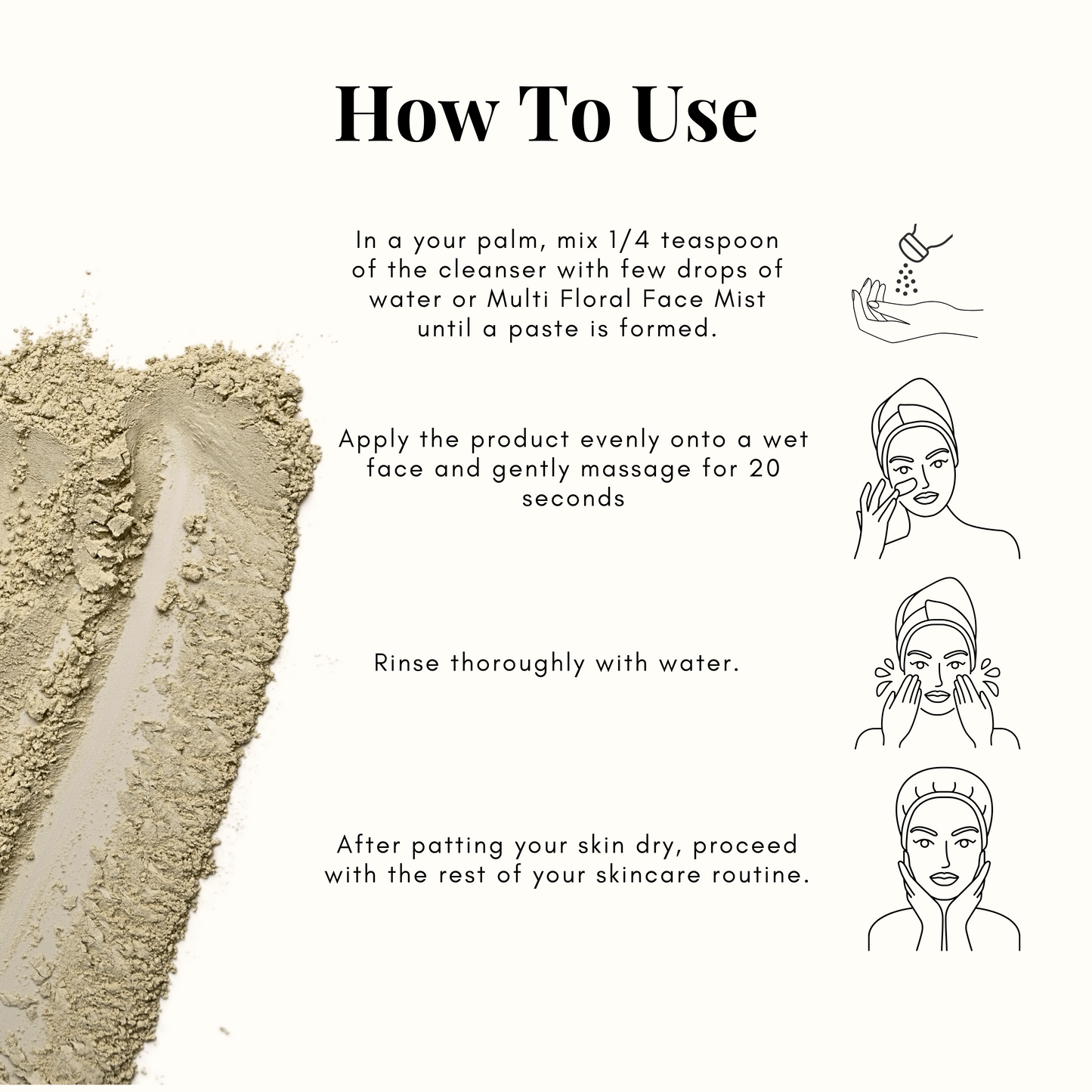 How To Use

In a your palm, mix 1/4 teaspoon of the cleanser with few drops of water or Multi Floral Face Mist until a paste is formed.

Apply the product evenly onto a wet face and gently massage for 20 seconds

Rinse thoroughly with water.

After patting your skin dry, proceed with the rest of your skincare routine.