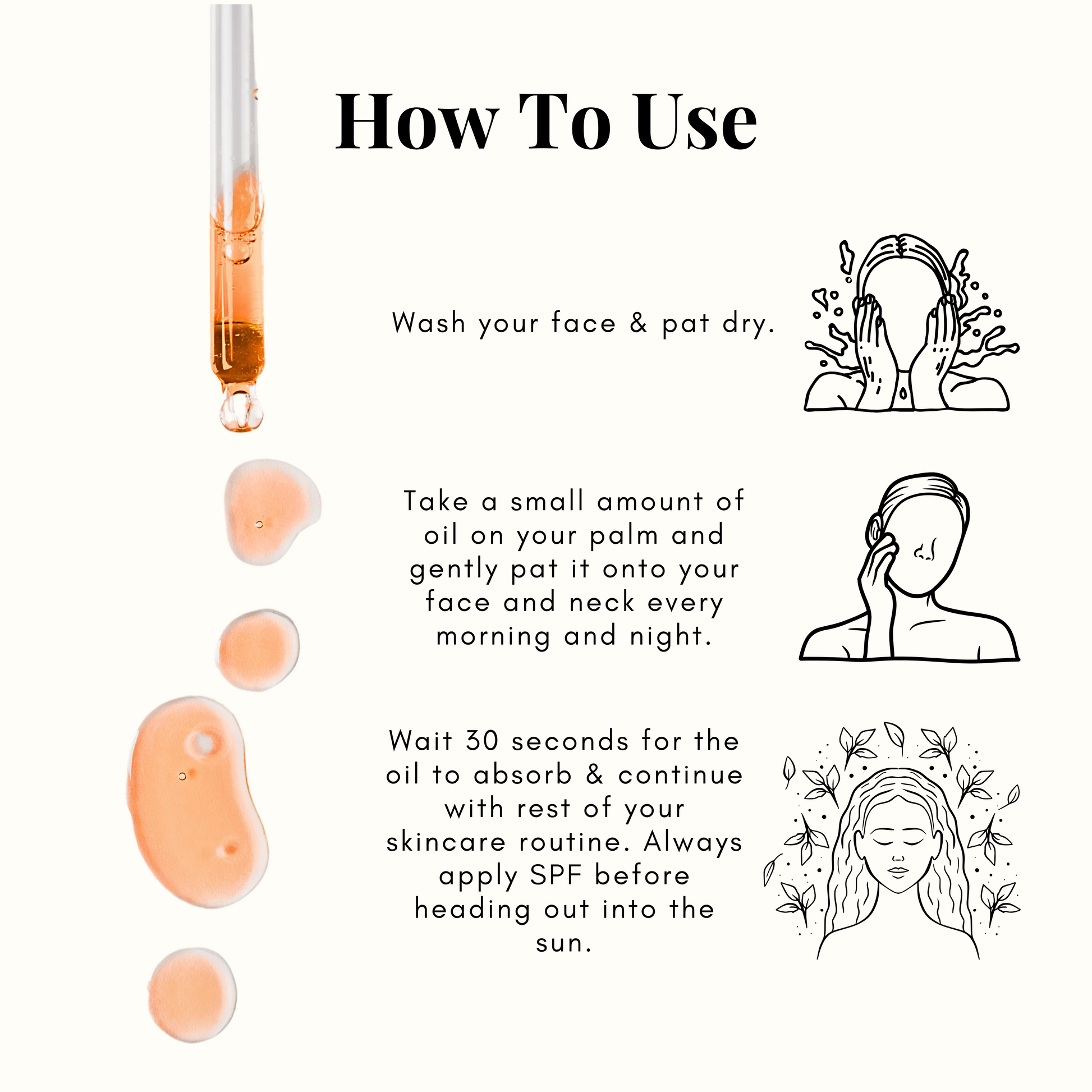 How To Use

Wash your face & pat dry.

Take a small amount of oil on your palm and gently pat it onto your face and neck every morning and night.

Wait 30 seconds for the oil to absorb & continue with rest of your skincare routine. Always apply SPF before heading out into the sun.