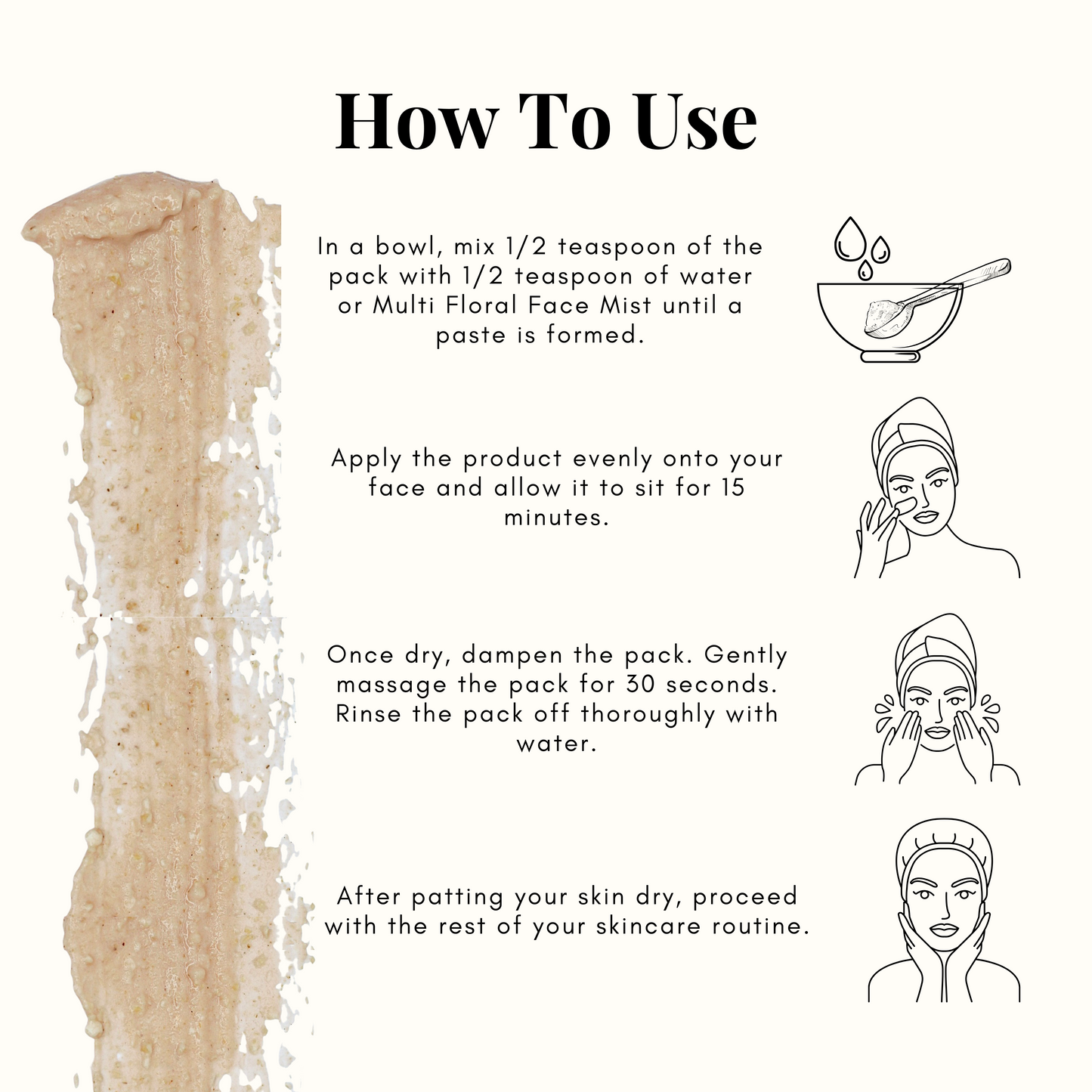 How To Use

In a bowl, mix 1/2 teaspoon of the pack with 1/2 teaspoon of water or Multi Floral Face Mist until a paste is formed.

Apply the product evenly onto your face and allow it to sit for 15 minutes.

Once dry, dampen the pack. Gently massage the pack for 30 seconds. Rinse the pack off thoroughly with water.

After patting your skin dry, proceed with the rest of your skincare routine.