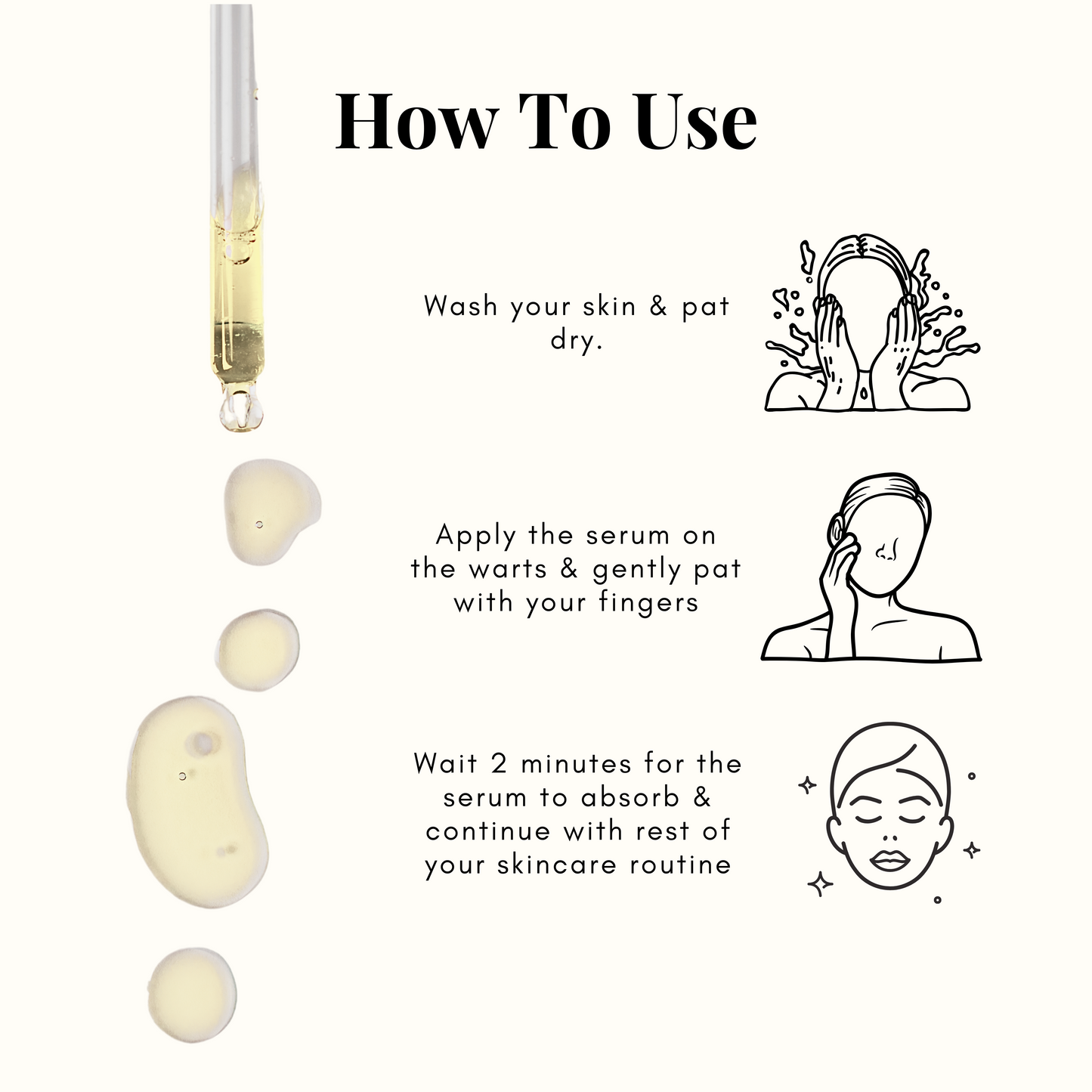 How To Use

Wash your skin & pat dry.

Apply the serum on the warts & gently pat with your fingers

Wait 2 minutes for the serum to absorb & continue with rest of your skincare routine